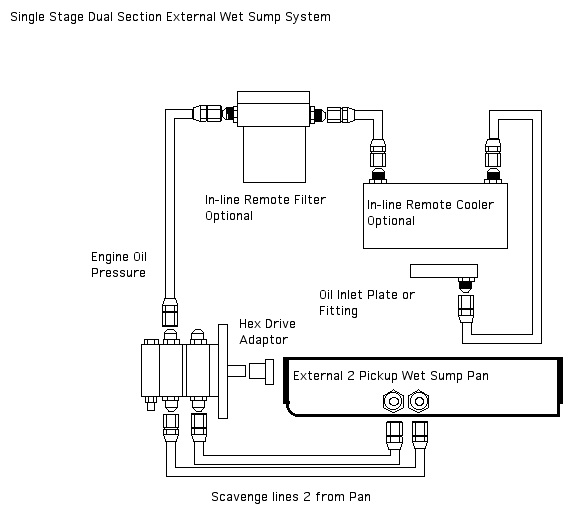 Single Stage Dual Section External Wet Sump System

In-line Remote Filter
Optional

In-line Remote Cooler
Optional

Engine Oil
Pressure

Oil Inlet Plate or
Fitting

Hex Drive
Adaptor

External 2 Pickup Wet Sump Pan

Scavenge lines 2 from Pan